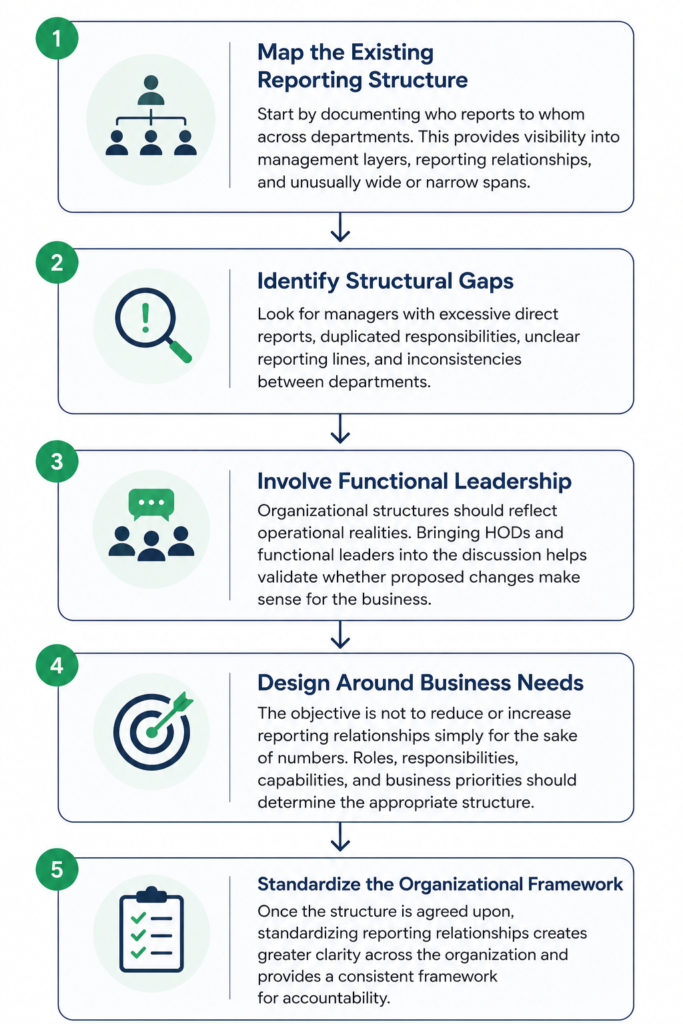 1

Map the Existing Reporting Structure

Start by documenting who reports to whom across departments. This provides visibility into management layers, reporting relationships, and unusually wide or narrow spans.

2

Identify Structural Gaps

Look for managers with excessive direct reports, duplicated responsibilities, unclear reporting lines, and inconsistencies between departments.

3

Involve Functional Leadership

Organizational structures should reflect operational realities. Bringing HODs and functional leaders into the discussion helps validate whether proposed changes make sense for the business.

4

Design Around Business Needs

The objective is not to reduce or increase reporting relationships simply for the sake of numbers. Roles, responsibilities, capabilities, and business priorities should determine the appropriate structure.

5

Standardize the Organizational Framework

Once the structure is agreed upon, standardizing reporting relationships creates greater clarity across the organization and provides a consistent framework for accountability.